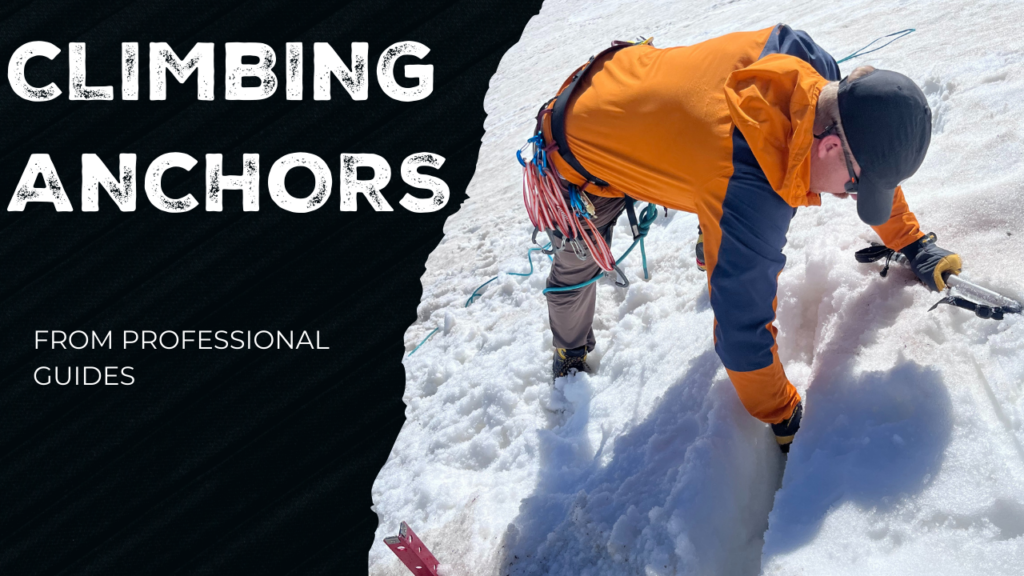 CLIMBING ANCHORS

FROM PROFESSIONAL GUIDES